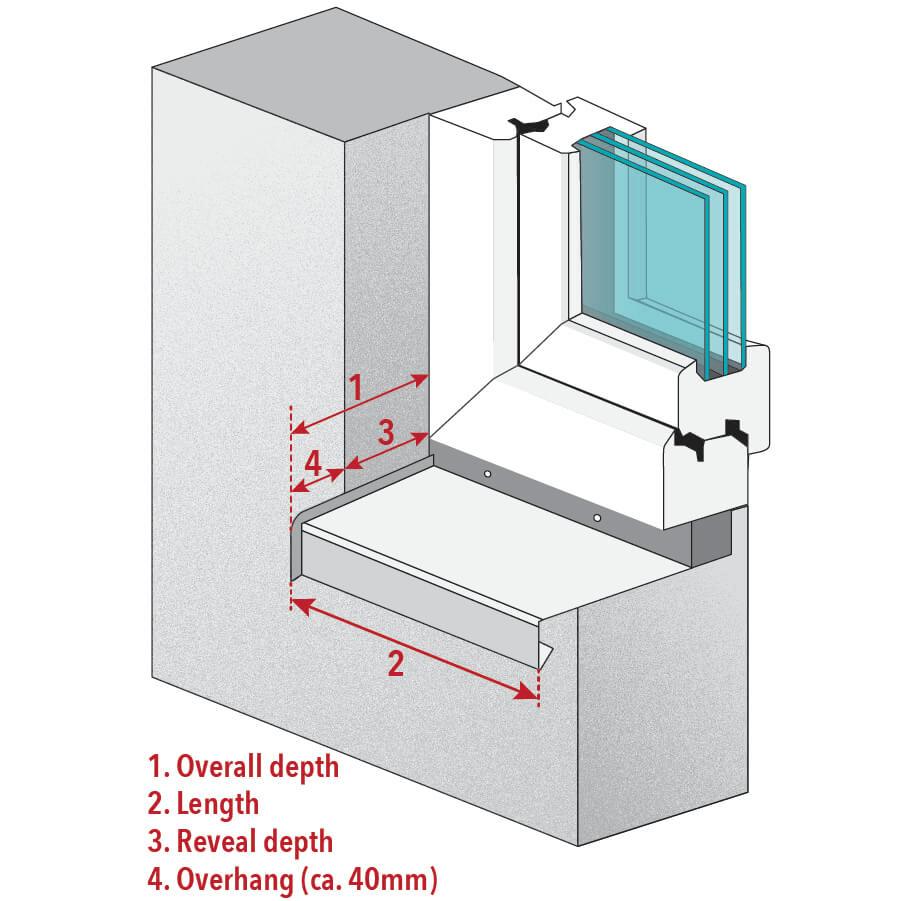 1
3
4
2

1. Overall depth
2. Length
3. Reveal depth
4. Overhang (ca. 40mm)